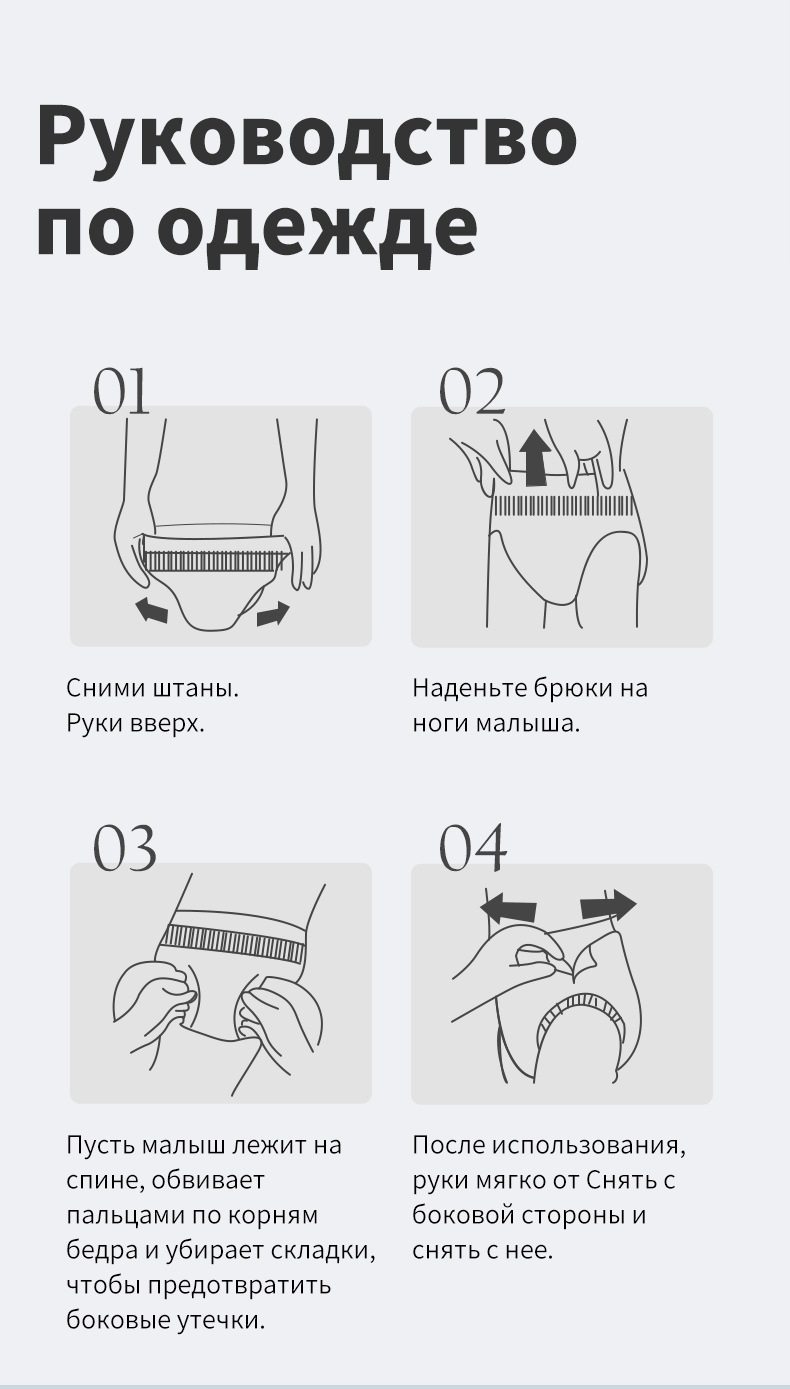 Руководство по одежде

01

Сними штаны. Руки вверх.

02

Наденьте брюки на ноги малыша.

03

Пусть малыш лежит на спине, обвивает пальцами по корням бедра и убирает складки, чтобы предотвратить боковые утечки.

04

После использования, руки мягко от Снять с боковой стороны и снять с нее.